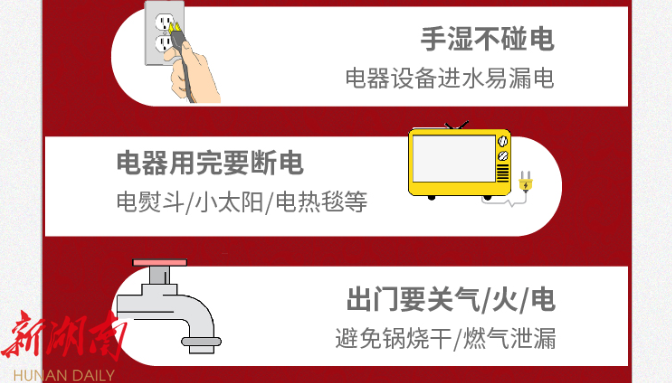 手湿不碰电
电器设备进水易漏电

电器用完要断电
电熨斗/小太阳/电热毯等

出门要关气/火/电
避免锅烧干/燃气泄漏

新湖南
HUNAN DAILY